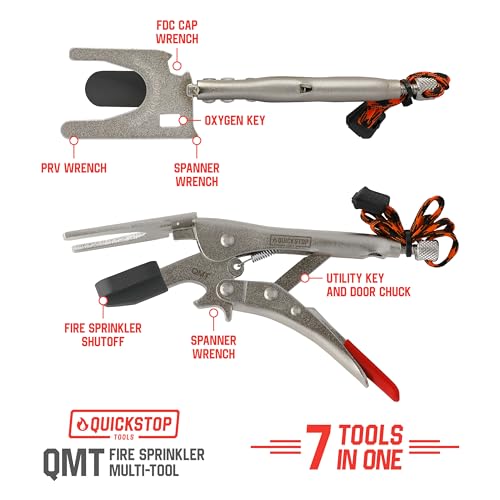 FDC CAP WRENCH

OXYGEN KEY

PRV WRENCH

SPANNER WRENCH

QUICKSTOP

QMT

UTILITY KEY AND DOOR CHUCK

FIRE SPRINKLER SHUTOFF

SPANNER WRENCH

QUICKSTOP TOOLS

QMT FIRE SPRINKLER MULTI-TOOL

7 TOOLS IN ONE