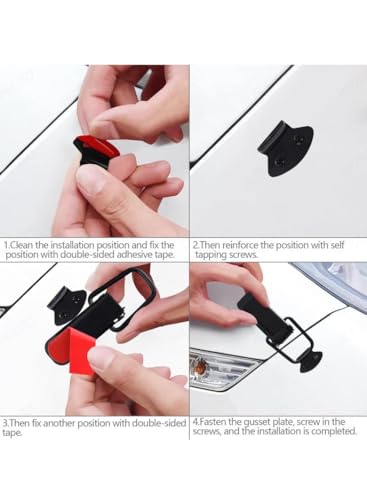 1.Clean the installation position and fix the position with double-sided adhesive tape.

2.Then reinforce the position with self tapping screws.

3.Then fix another position with double-sided tape.

4.Fasten the gusset plate, screw in the screws, and the installation is completed.