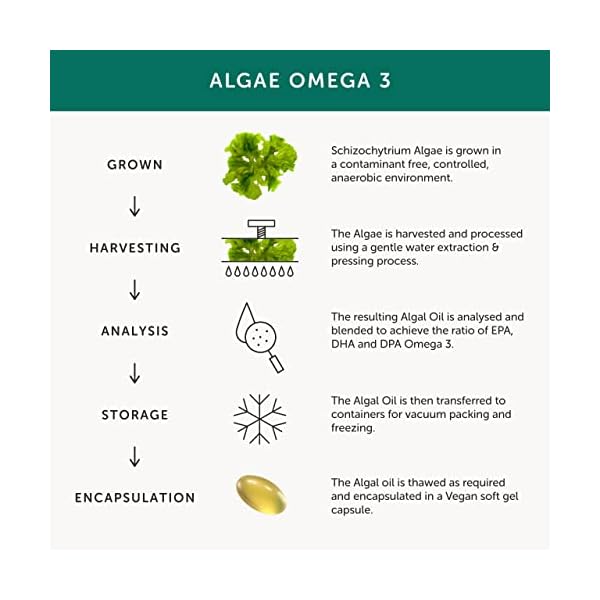 ALGAE OMEGA 3

GROWN

Schizochytrium Algae is grown in a contaminant free, controlled, anaerobic environment.

↓

HARVESTING

The Algae is harvested and processed using a gentle water extraction & pressing process.

↓

ANALYSIS

The resulting Algal Oil is analysed and blended to achieve the ratio of EPA, DHA and DPA Omega 3.

↓

STORAGE

The Algal Oil is then transferred to containers for vacuum packing and freezing.

↓

ENCAPSULATION

The Algal oil is thawed as required and encapsulated in a Vegan soft gel capsule.