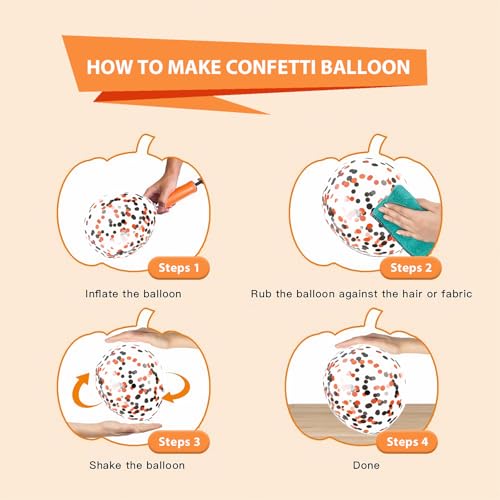 HOW TO MAKE CONFETTI BALLOON

Steps 1

Inflate the balloon

Steps 2

Rub the balloon against the hair or fabric

Steps 3

Shake the balloon

Steps 4

Done