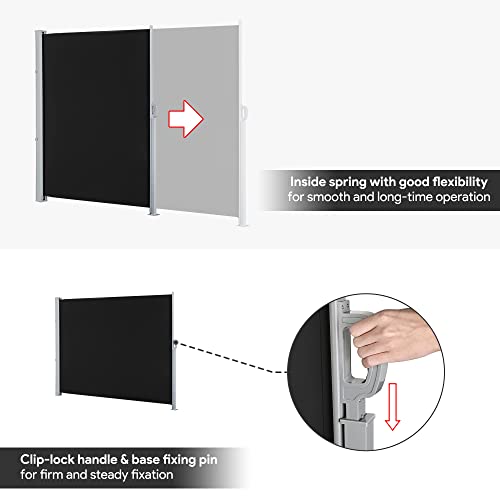 Inside spring with good flexibility
for smooth and long-time operation

Clip-lock handle & base fixing pin
for firm and steady fixation