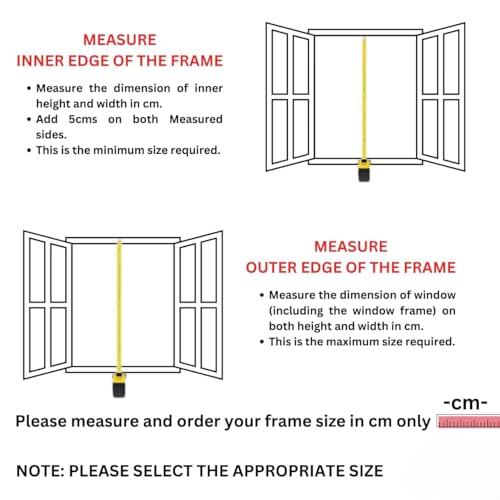 MEASURE
INNER EDGE OF THE FRAME

• Measure the dimension of inner height and width in cm.
• Add 5cms on both Measured sides.
• This is the minimum size required.

MEASURE
OUTER EDGE OF THE FRAME

• Measure the dimension of window (including the window frame) on both height and width in cm.
• This is the maximum size required.

-cm-

Please measure and order your frame size in cm only

NOTE: PLEASE SELECT THE APPROPRIATE SIZE