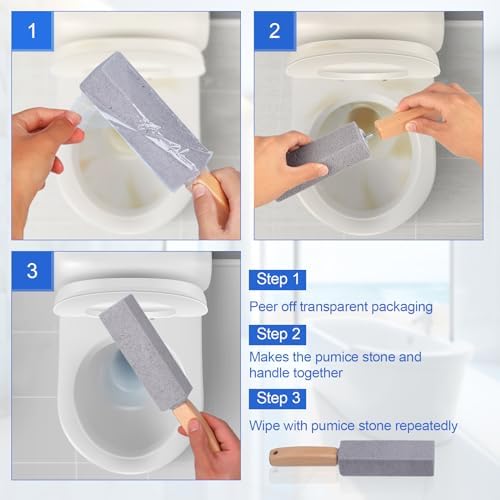 1

2

3

Step 1

Peer off transparent packaging

Step 2

Makes the pumice stone and handle together

Step 3

Wipe with pumice stone repeatedly