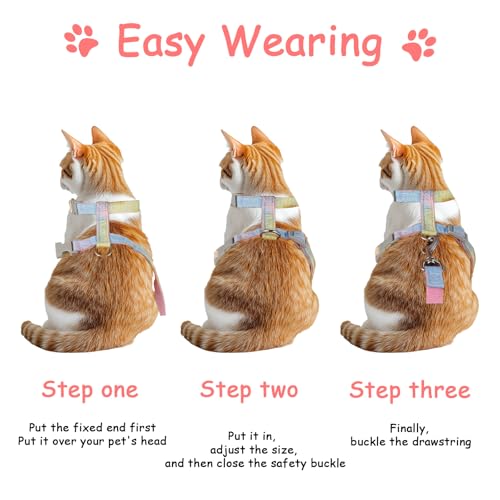 Easy Wearing

Step one

Put the fixed end first
Put it over your pet's head

Step two

Put it in,
adjust the size,
and then close the safety buckle

Step three

Finally,
buckle the drawstring