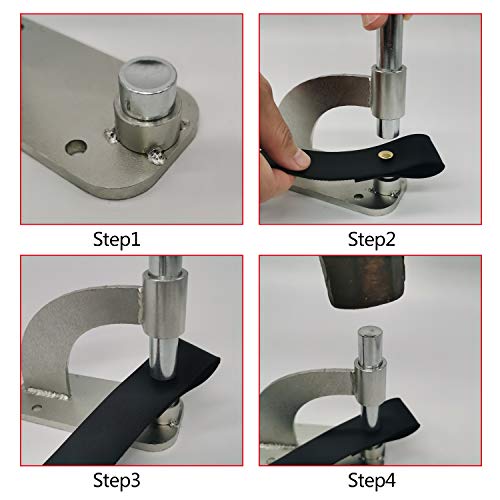 Step1

Step2

Step3

Step4