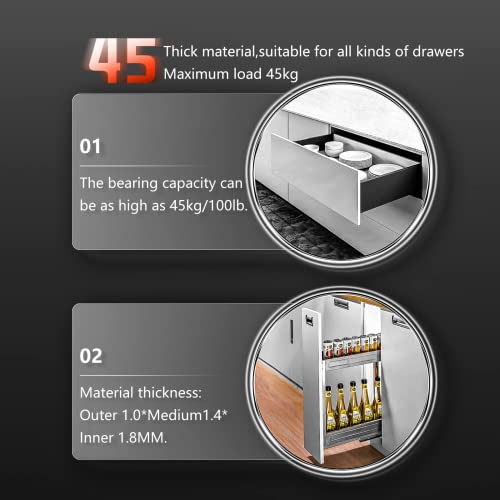 45 Thick material,suitable for all kinds of drawers
Maximum load 45kg

01

The bearing capacity can be as high as 45kg/100lb.

02

Material thickness:
Outer 1.0*Medium1.4*
Inner 1.8MM.