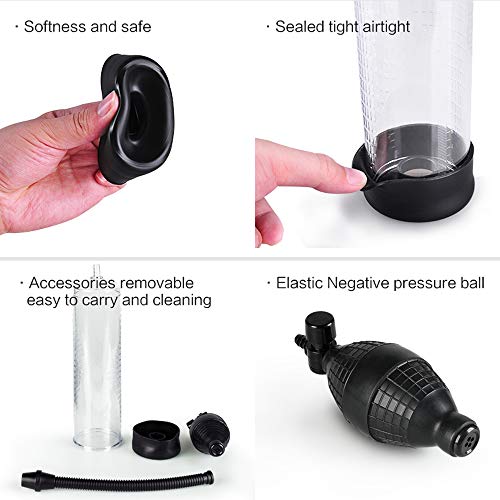 · Softness and safe

· Sealed tight airtight

· Accessories removable easy to carry and cleaning

· Elastic Negative pressure ball