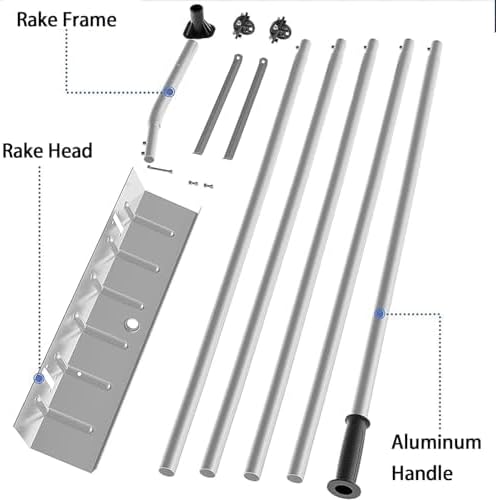 Rake Frame

Rake Head

Aluminum Handle