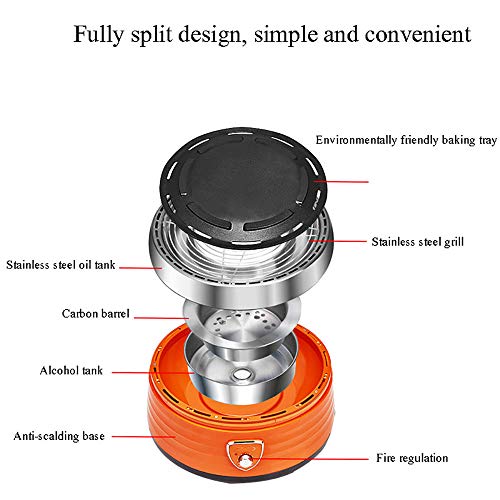 Fully split design, simple and convenient

Environmentally friendly baking tray

Stainless steel grill

Stainless steel oil tank

Carbon barrel

Alcohol tank

Anti-scalding base

Fire regulation