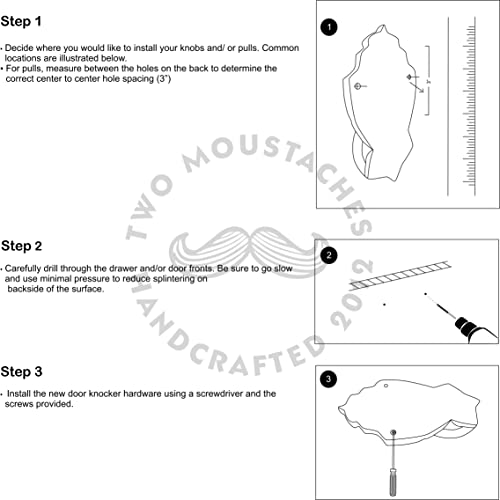 Step 1

• Decide where you would like to install your knobs and/ or pulls. Common locations are illustrated below.
• For pulls, measure between the holes on the back to determine the correct center to center hole spacing (3")

1

3"

Step 2

• Carefully drill through the drawer and/or door fronts. Be sure to go slow and use minimal pressure to reduce splintering on backside of the surface.

2

Step 3

• Install the new door knocker hardware using a screwdriver and the screws provided.

3

TWO MOUSTACHES HANDCRAFTED 2012