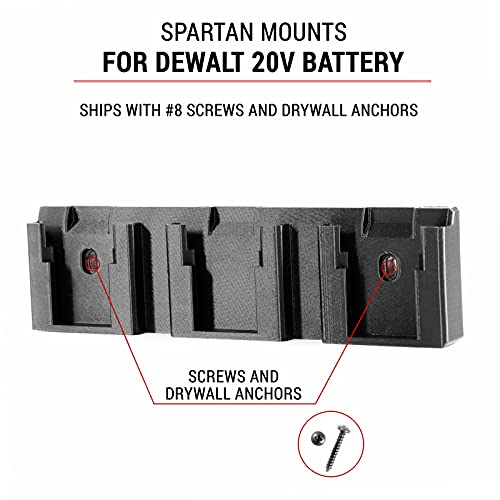 SPARTAN MOUNTS
FOR DEWALT 20V BATTERY

SHIPS WITH #8 SCREWS AND DRYWALL ANCHORS

SCREWS AND
DRYWALL ANCHORS