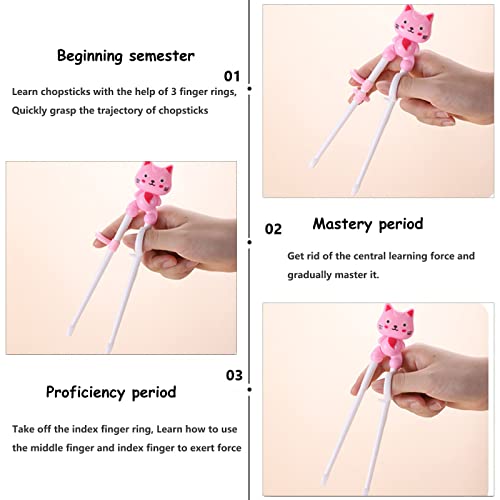 Beginning semester

01

Learn chopsticks with the help of 3 finger rings, Quickly grasp the trajectory of chopsticks

02

Mastery period

Get rid of the central learning force and gradually master it.

03

Proficiency period

Take off the index finger ring, Learn how to use the middle finger and index finger to exert force