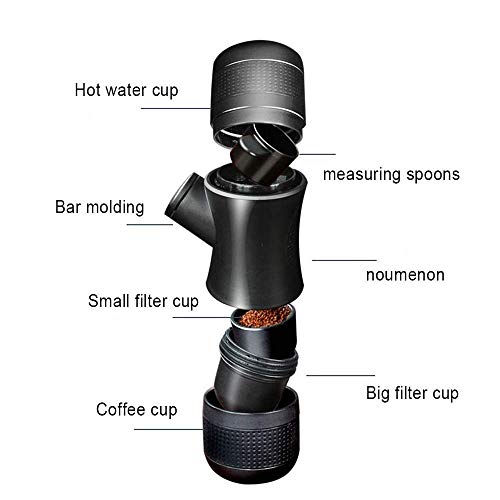 Hot water cup

measuring spoons

Bar molding

noumenon

Small filter cup

Big filter cup

Coffee cup