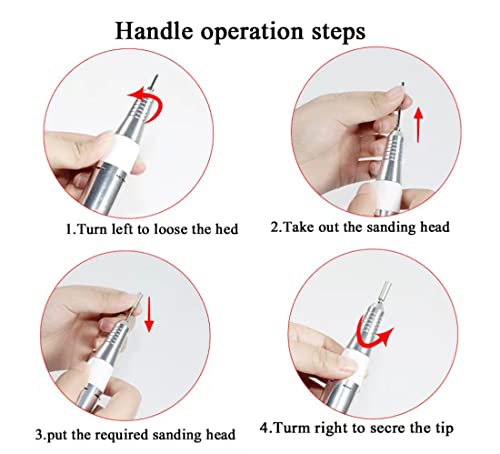 Handle operation steps

1.Turn left to loose the hed

2.Take out the sanding head

3.put the required sanding head

4.Turm right to secre the tip