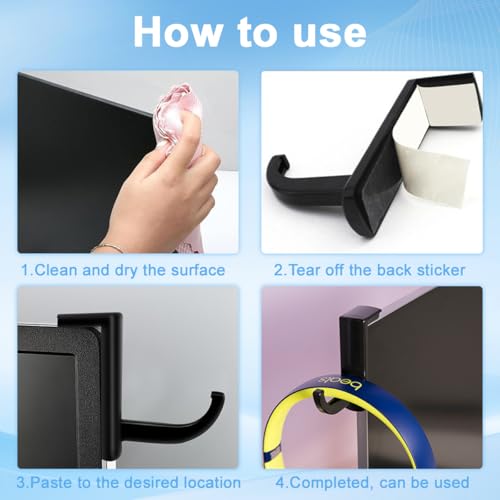 How to use

1.Clean and dry the surface

2.Tear off the back sticker

3.Paste to the desired location

beats

4.Completed, can be used