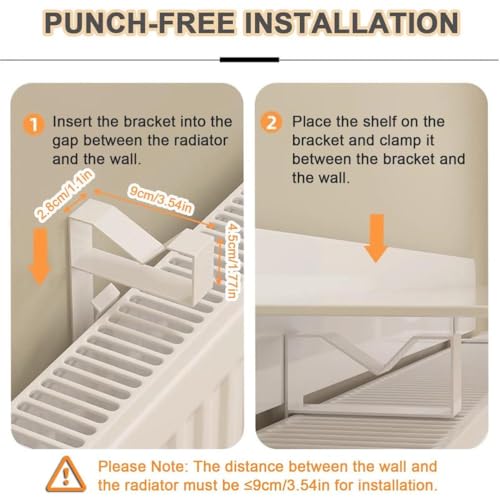 PUNCH-FREE INSTALLATION

1 Insert the bracket into the gap between the radiator and the wall.

2.8cm/1.1in

9cm/3.54in

4.5cm/1.77in

2 Place the shelf on the bracket and clamp it between the bracket and the wall.

Please Note: The distance between the wall and the radiator must be ≤9cm/3.54in for installation.