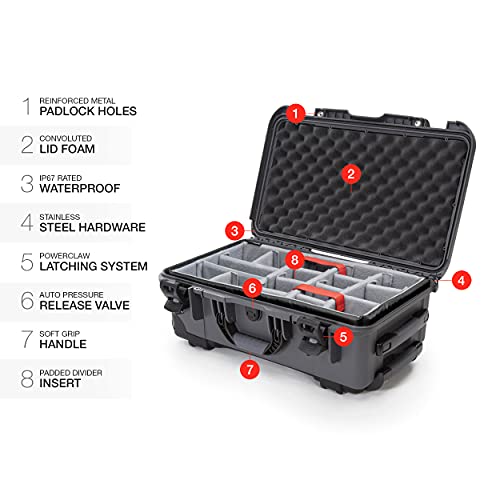 1 REINFORCED METAL
PADLOCK HOLES

2 CONVOLUTED
LID FOAM

3 IP67 RATED
WATERPROOF

4 STAINLESS
STEEL HARDWARE

5 POWERCLAW
LATCHING SYSTEM

6 AUTO PRESSURE
RELEASE VALVE

7 SOFT GRIP
HANDLE

8 PADDED DIVIDER
INSERT

1

2

3

8

4

6

5

7