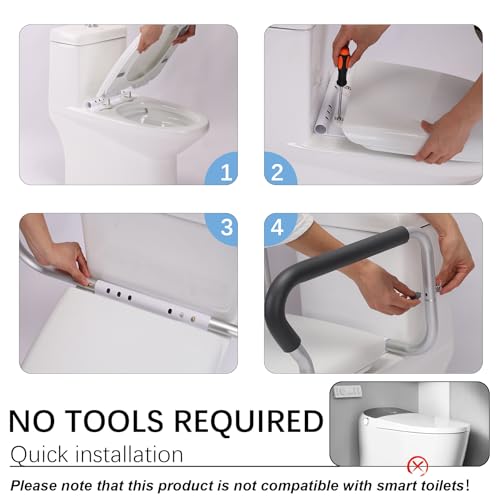 1

2

3

4

NO TOOLS REQUIRED

Quick installation

Please note that this product is not compatible with smart toilets!