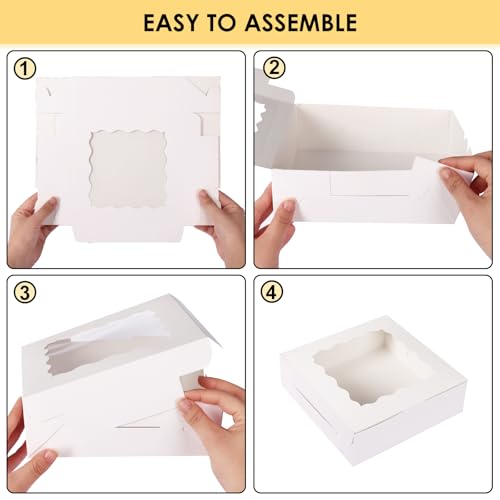 EASY TO ASSEMBLE

1

2

3

4