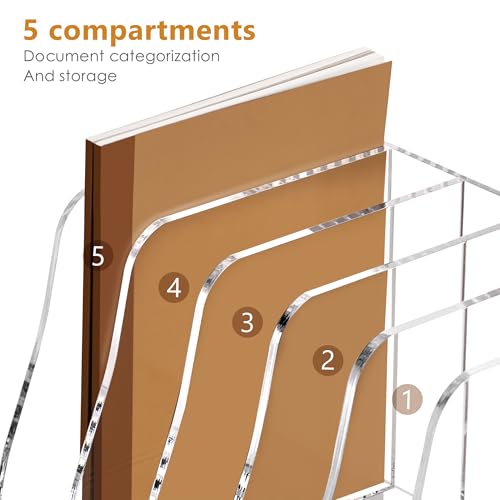 5 compartments
Document categorization
And storage

5
4
3
2
1