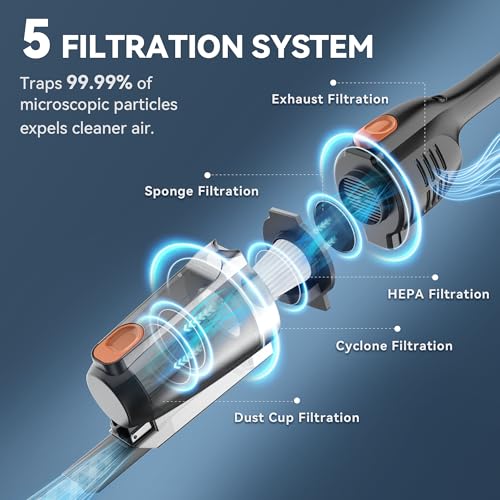 5 FILTRATION SYSTEM

Traps 99.99% of microscopic particles expels cleaner air.

Exhaust Filtration

Sponge Filtration

HEPA Filtration

Cyclone Filtration

Dust Cup Filtration