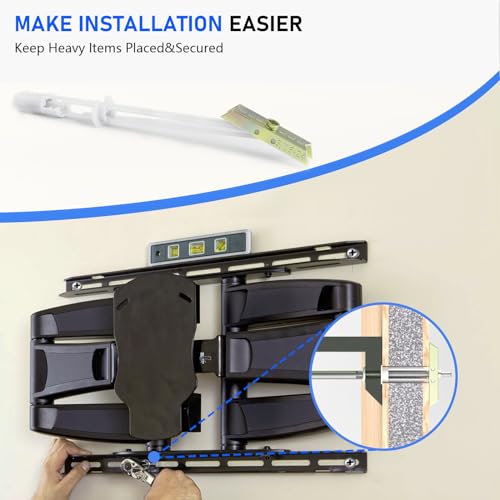 MAKE INSTALLATION EASIER

Keep Heavy Items Placed&Secured