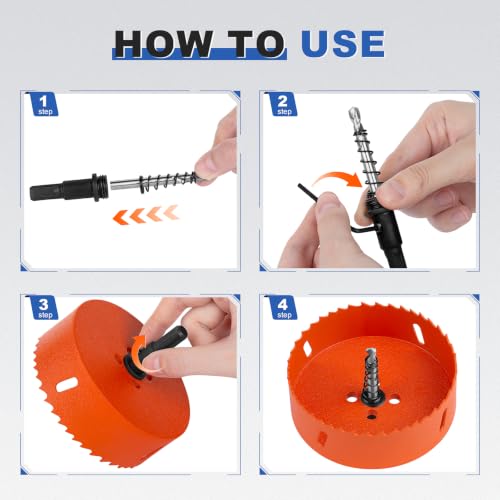 HOW TO USE

1 step

2 step

3 step

4 step