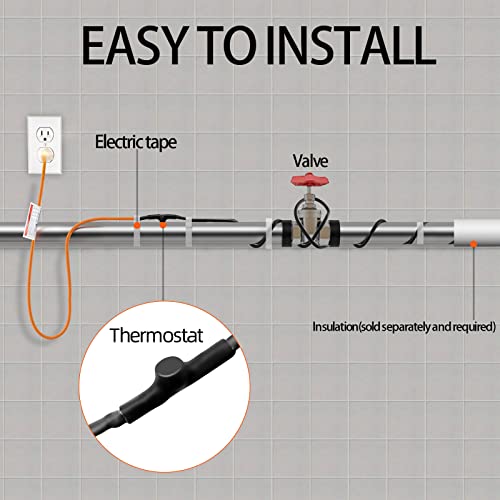 EASY TO INSTALL

Electric tape

Valve

Thermostat

Insulation(sold separately and required)