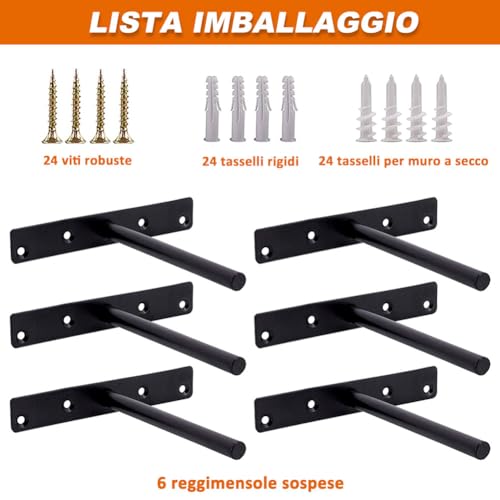 LISTA IMBALLAGGIO

24 viti robuste

24 tasselli rigidi

24 tasselli per muro a secco

6 reggimensole sospese