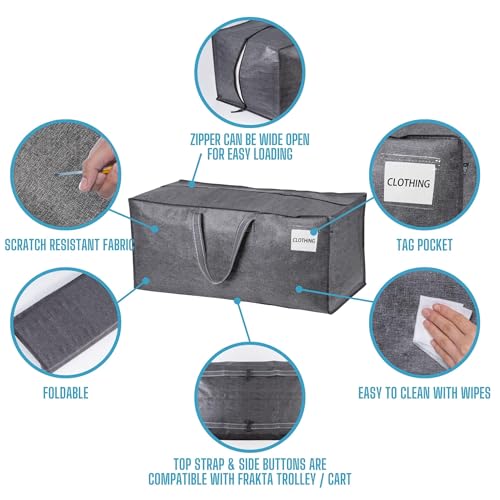 ZIPPER CAN BE WIDE OPEN FOR EASY LOADING

CLOTHING

SCRATCH RESISTANT FABRIC

CLOTHING

TAG POCKET

FOLDABLE

EASY TO CLEAN WITH WIPES

TOP STRAP & SIDE BUTTONS ARE COMPATIBLE WITH FRAKTA TROLLEY / CART