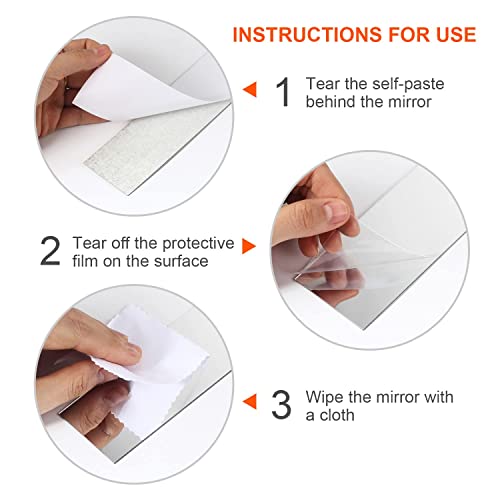 INSTRUCTIONS FOR USE

1 Tear the self-paste behind the mirror

2 Tear off the protective film on the surface

3 Wipe the mirror with a cloth