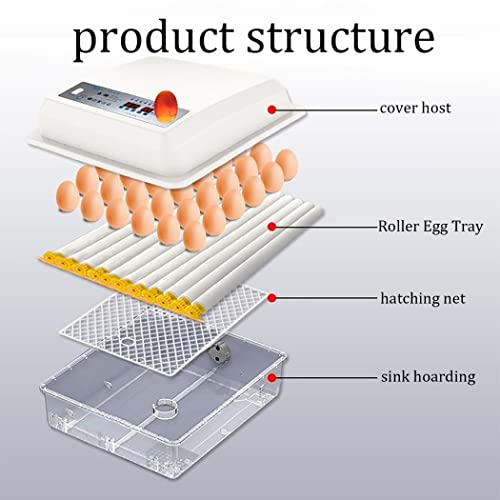 product structure

cover host

Roller Egg Tray

hatching net

sink hoarding