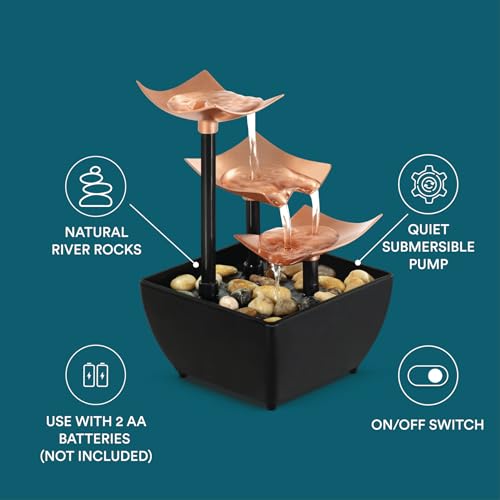 NATURAL RIVER ROCKS

QUIET SUBMERSIBLE PUMP

USE WITH 2 AA BATTERIES (NOT INCLUDED)

ON/OFF SWITCH