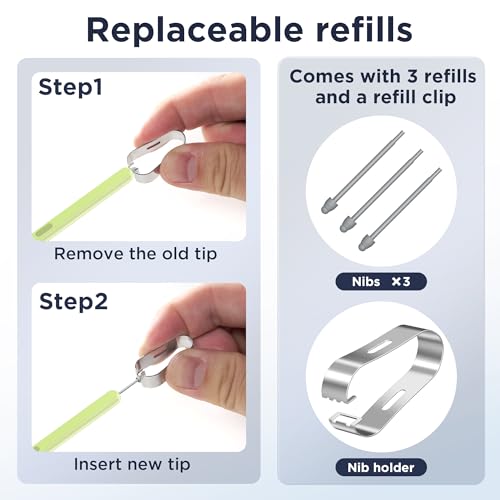 Replaceable refills

Step1

Remove the old tip

Step2

Insert new tip

Comes with 3 refills and a refill clip

Nibs ×3

Nib holder