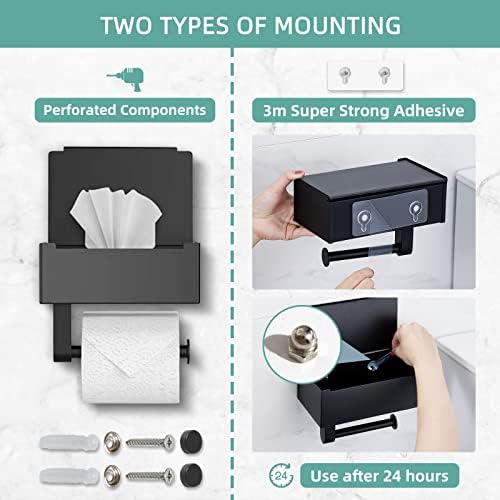 TWO TYPES OF MOUNTING

Perforated Components

3m Super Strong Adhesive

24

Use after 24 hours