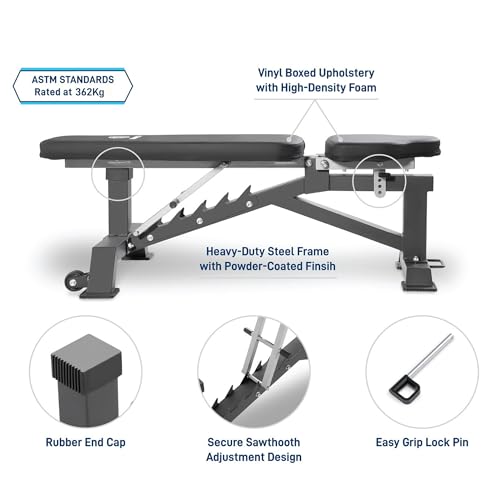 ASTM STANDARDS
Rated at 362Kg

Vinyl Boxed Upholstery with High-Density Foam

Heavy-Duty Steel Frame with Powder-Coated Finsih

Rubber End Cap

Secure Sawthooth Adjustment Design

Easy Grip Lock Pin