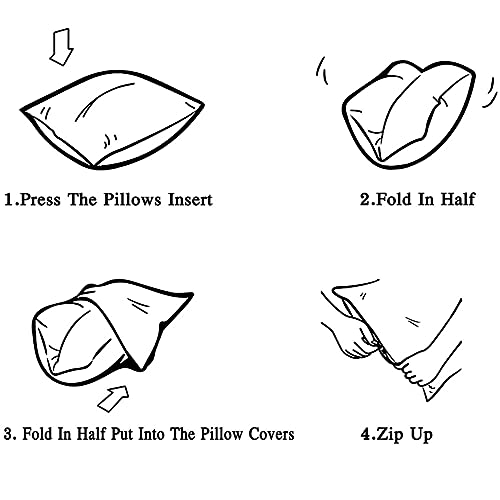 1.Press The Pillows Insert

2.Fold In Half

3. Fold In Half Put Into The Pillow Covers

4.Zip Up