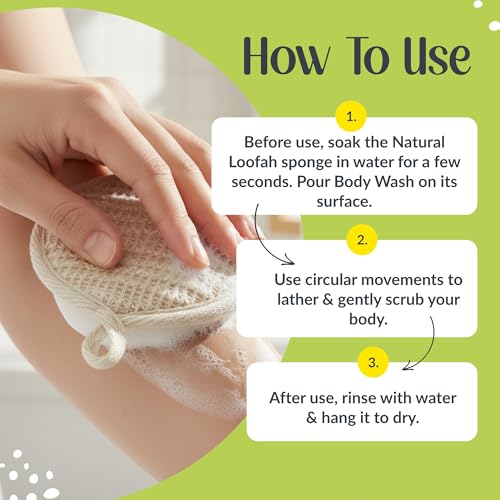 How To Use

1.

Before use, soak the Natural Loofah sponge in water for a few seconds. Pour Body Wash on its surface.

2.

Use circular movements to lather & gently scrub your body.

3.

After use, rinse with water & hang it to dry.