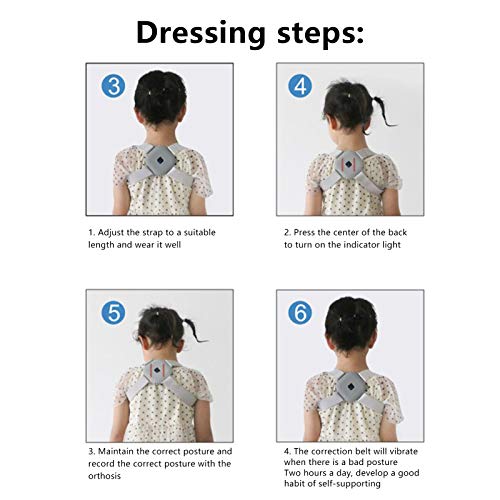 Dressing steps:

3

1. Adjust the strap to a suitable length and wear it well

4

2. Press the center of the back to turn on the indicator light

5

3. Maintain the correct posture and record the correct posture with the orthosis

6

4. The correction belt will vibrate when there is a bad posture
Two hours a day, develop a good habit of self-supporting