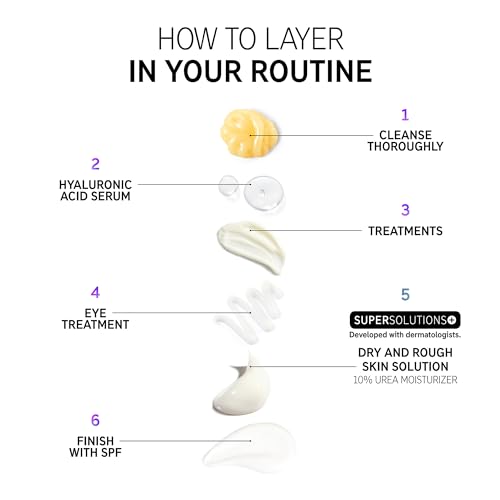 HOW TO LAYER
IN YOUR ROUTINE

1
CLEANSE THOROUGHLY

2
HYALURONIC ACID SERUM

3
TREATMENTS

4
EYE TREATMENT

5
SUPERSOLUTIONS+
Developed with dermatologists.
DRY AND ROUGH SKIN SOLUTION
10% UREA MOISTURIZER

6
FINISH WITH SPF