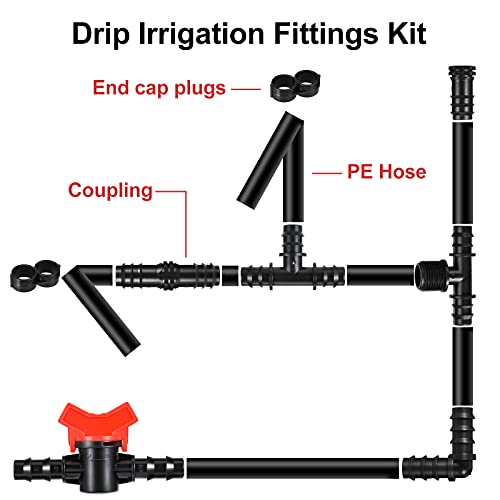 Drip Irrigation Fittings Kit

End cap plugs

PE Hose

Coupling