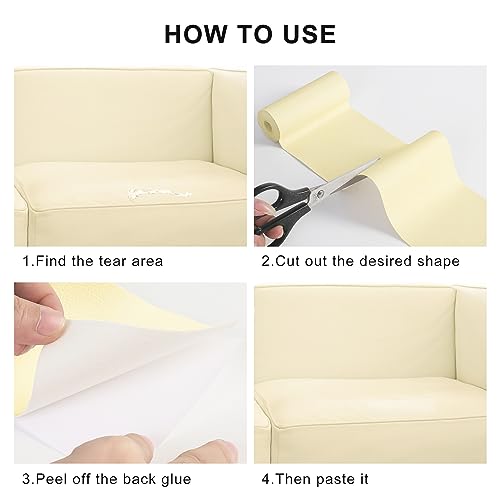 HOW TO USE

1.Find the tear area

2.Cut out the desired shape

3.Peel off the back glue

4.Then paste it