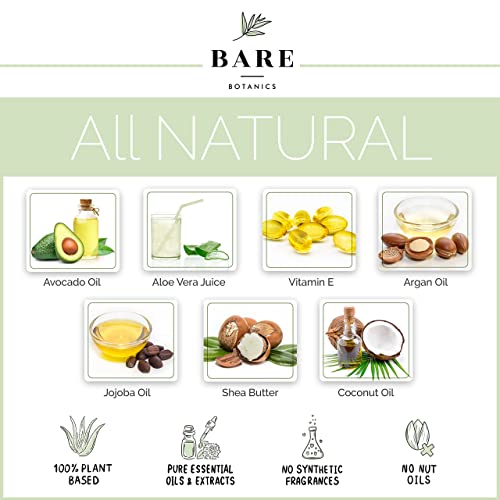 BARE
BOTANICS

All NATURAL

Avocado Oil

Aloe Vera Juice

Vitamin E

Argan Oil

Jojoba Oil

Shea Butter

Coconut Oil

100% PLANT BASED

PURE ESSENTIAL OILS & EXTRACTS

NO SYNTHETIC FRAGRANCES

NO NUT OILS