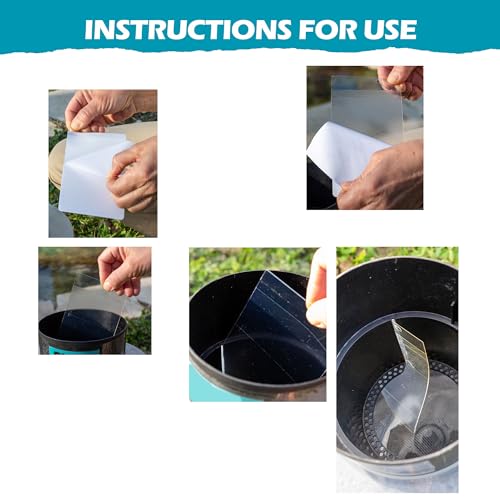 INSTRUCTIONS FOR USE