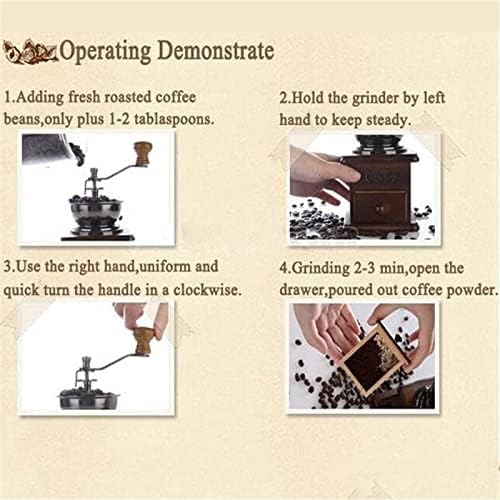 Operating Demonstrate

1.Adding fresh roasted coffee beans,only plus 1-2 tablaspoons.

2.Hold the grinder by left hand to keep steady.

3.Use the right hand,uniform and quick turn the handle in a clockwise.

4.Grinding 2-3 min,open the drawer,poured out coffee powder.