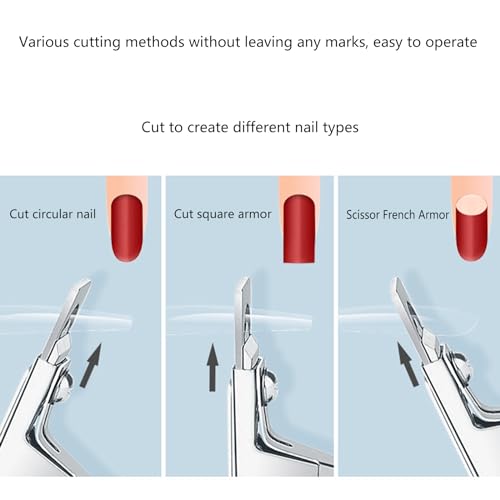 Various cutting methods without leaving any marks, easy to operate

Cut to create different nail types

Cut circular nail

Cut square armor

Scissor French Armor