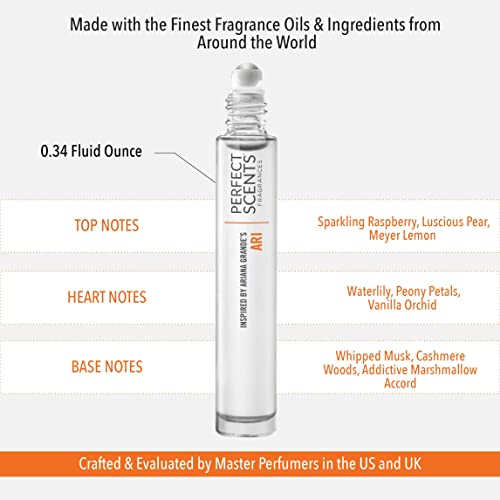 Made with the Finest Fragrance Oils & Ingredients from Around the World

0.34 Fluid Ounce

PERFECT SCENTS FRAGRANCES

INSPIRED BY ARIANA GRANDE'S ARI

TOP NOTES

Sparkling Raspberry, Luscious Pear, Meyer Lemon

HEART NOTES

Waterlily, Peony Petals, Vanilla Orchid

BASE NOTES

Whipped Musk, Cashmere Woods, Addictive Marshmallow Accord

Crafted & Evaluated by Master Perfumers in the US and UK