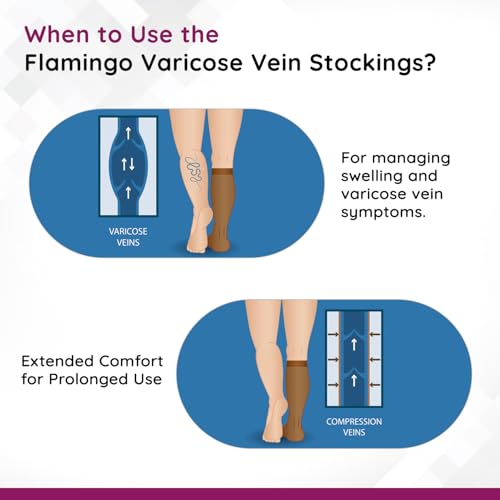 When to Use the
Flamingo Varicose Vein Stockings?

VARICOSE VEINS

For managing swelling and varicose vein symptoms.

Extended Comfort for Prolonged Use

COMPRESSION VEINS