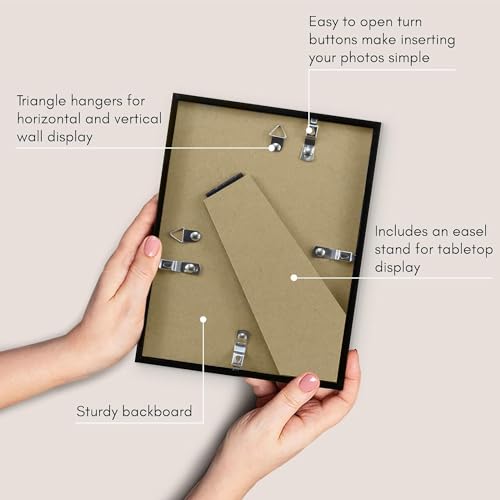 Easy to open turn buttons make inserting your photos simple

Triangle hangers for horizontal and vertical wall display

Includes an easel stand for tabletop display

Sturdy backboard