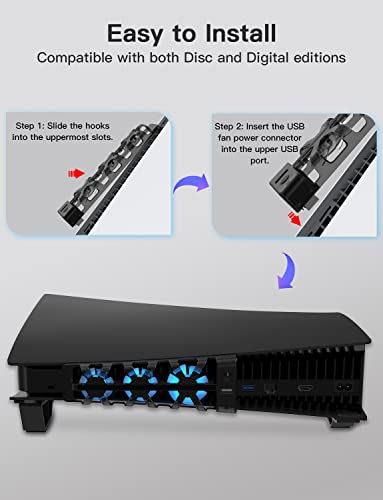 Easy to Install

Compatible with both Disc and Digital editions

Step 1: Slide the hooks into the uppermost slots.

Step 2: Insert the USB fan power connector into the upper USB port.